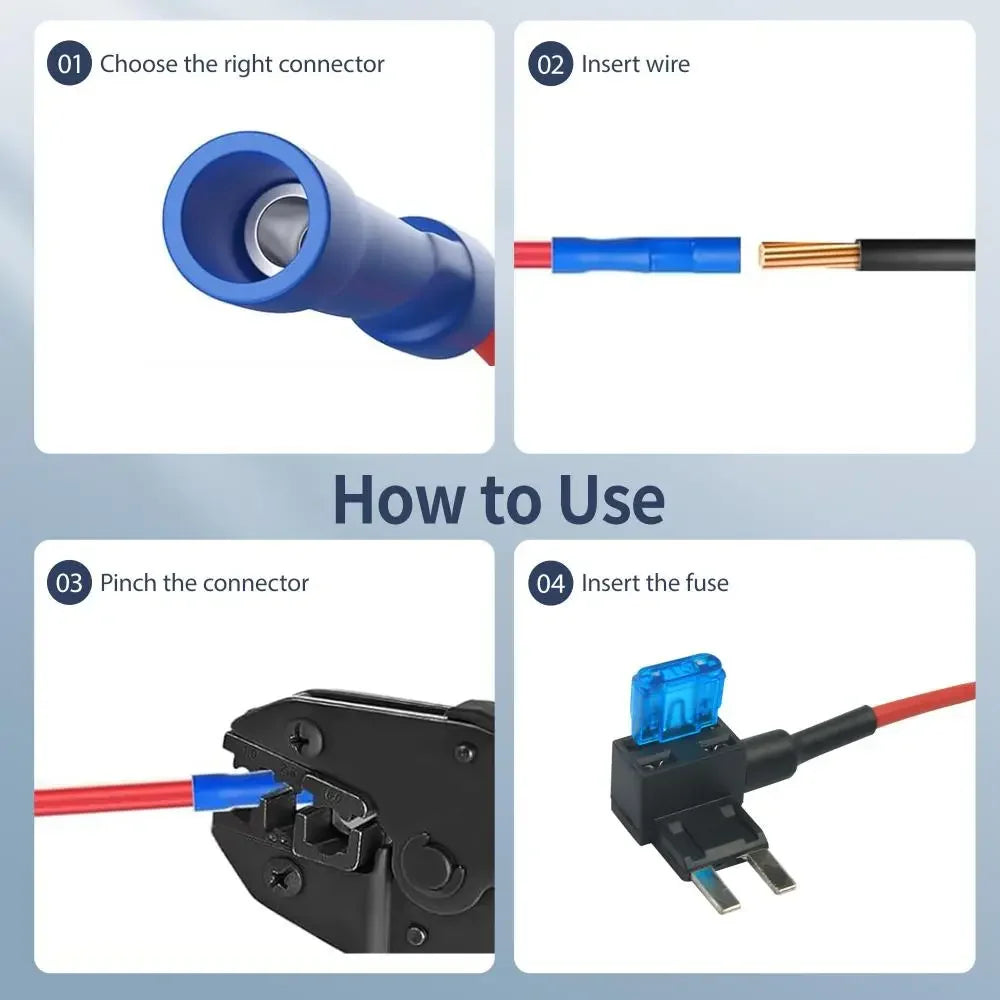 01 Choose the right connector

02 Insert wire

How to Use

03 Pinch the connector

04 Insert the fuse