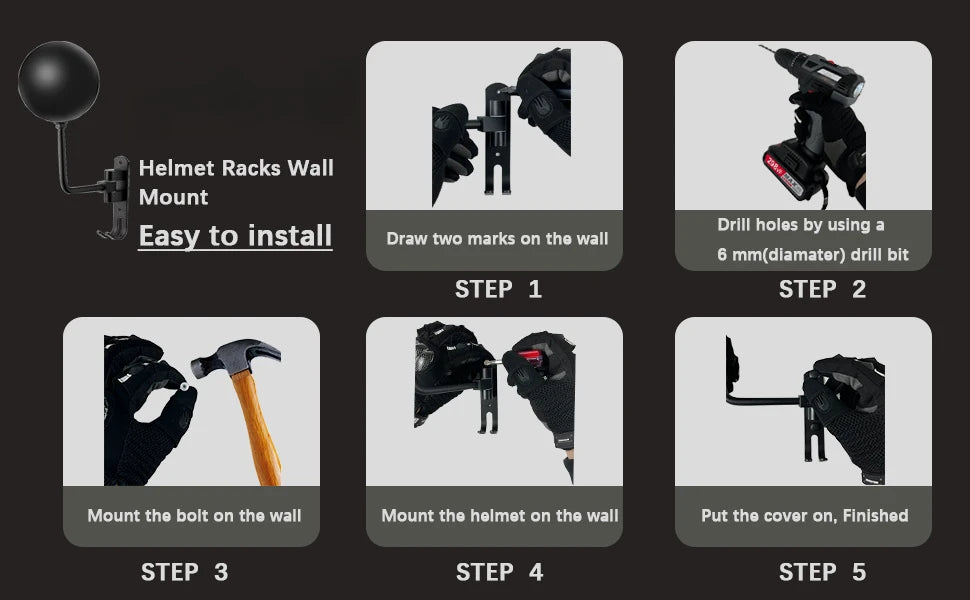 Helmet Racks Wall Mount

Easy to install

Draw two marks on the wall

STEP 1

Drill holes by using a 6 mm(diamater) drill bit

STEP 2

Mount the bolt on the wall

STEP 3

Mount the helmet on the wall

STEP 4

Put the cover on, Finished

STEP 5