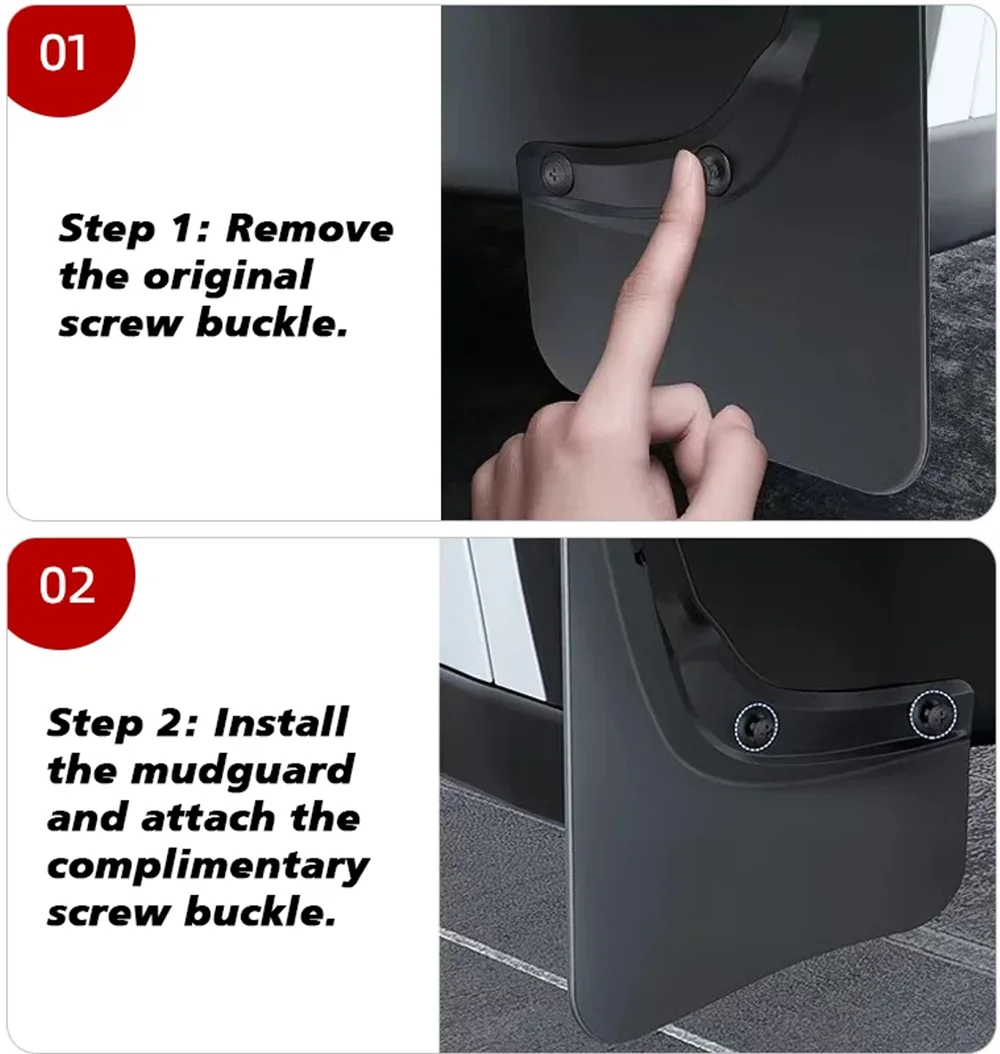 01

Step 1: Remove the original screw buckle.

02

Step 2: Install the mudguard and attach the complimentary screw buckle.