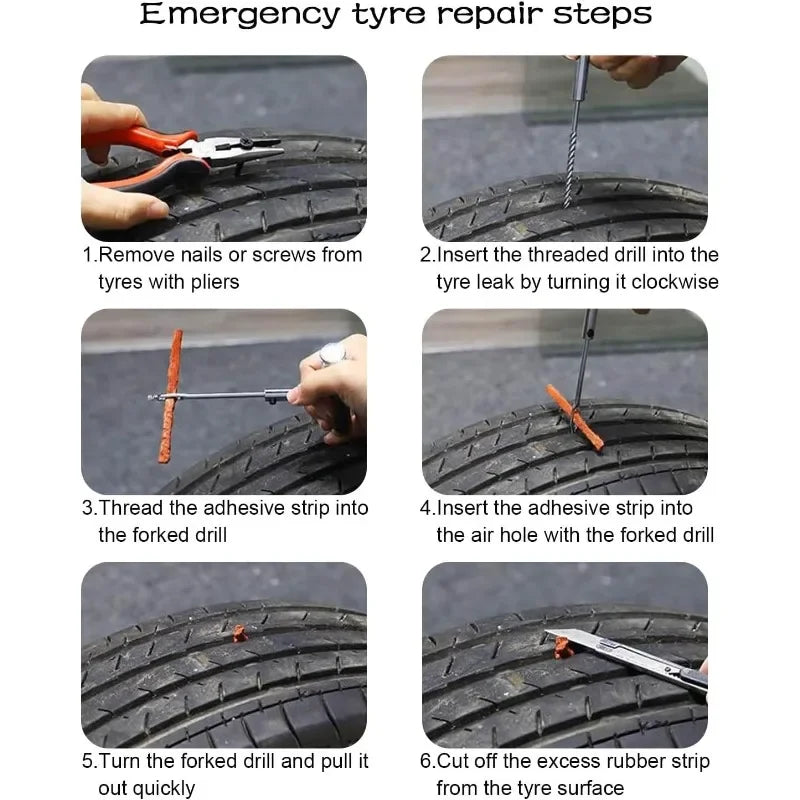 Emergency tyre repair steps

1.Remove nails or screws from tyres with pliers

2.Insert the threaded drill into the tyre leak by turning it clockwise

3.Thread the adhesive strip into the forked drill

4.Insert the adhesive strip into the air hole with the forked drill

5.Turn the forked drill and pull it out quickly

6.Cut off the excess rubber strip from the tyre surface